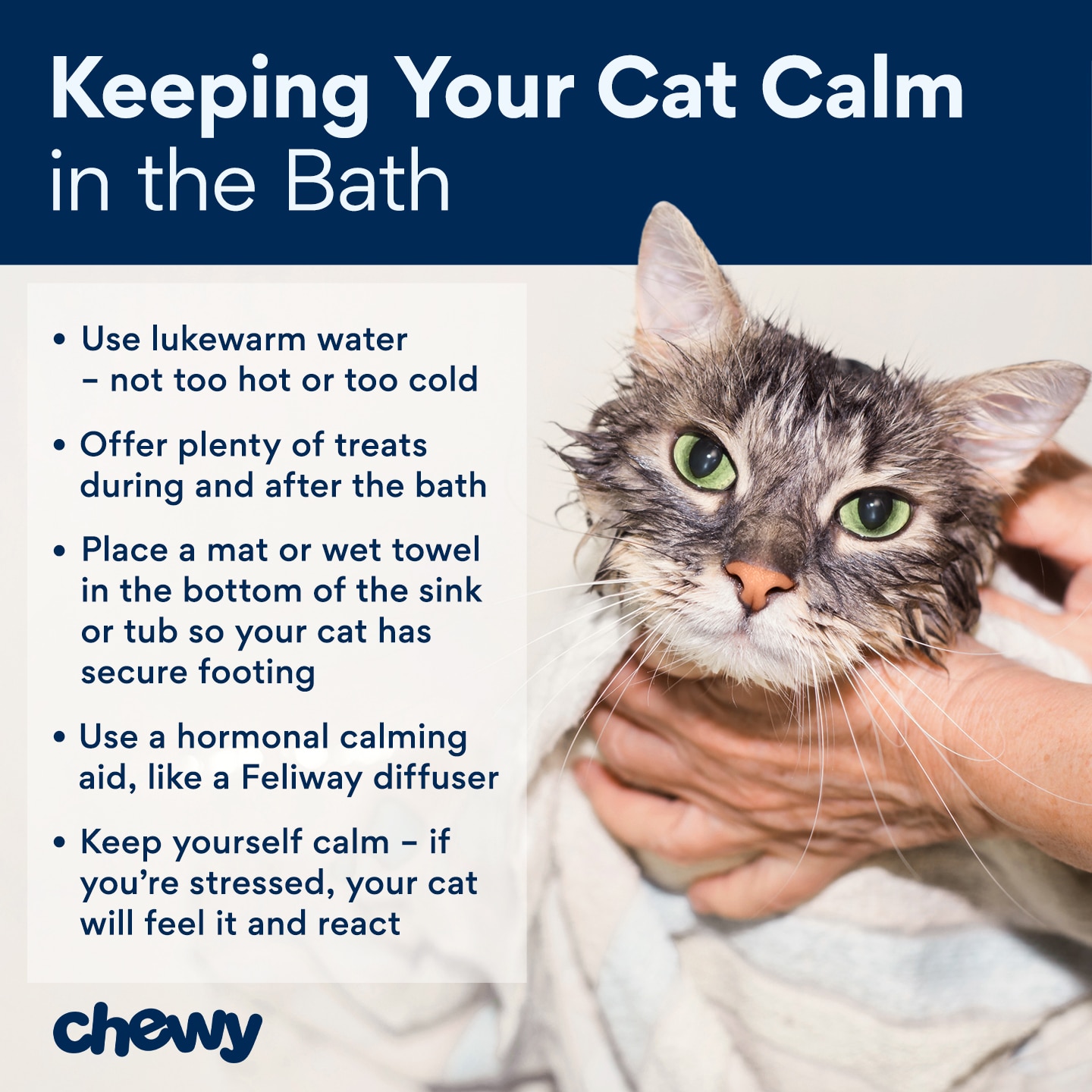 Keeping Your Cat Calm in the Bath

• Use lukewarm water – not too hot or too cold

• Offer plenty of treats during and after the bath

• Place a mat or wet towel in the bottom of the sink or tub so your cat has secure footing

• Use a hormonal calming aid, like a Feliway diffuser

• Keep yourself calm – if you're stressed, your cat will feel it and react

chewy