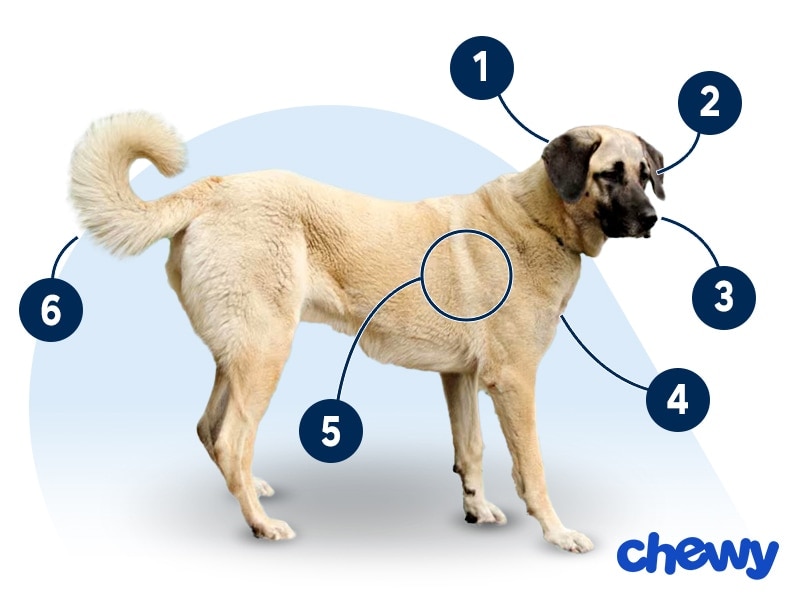 1
2
3
4
5
6
chewy