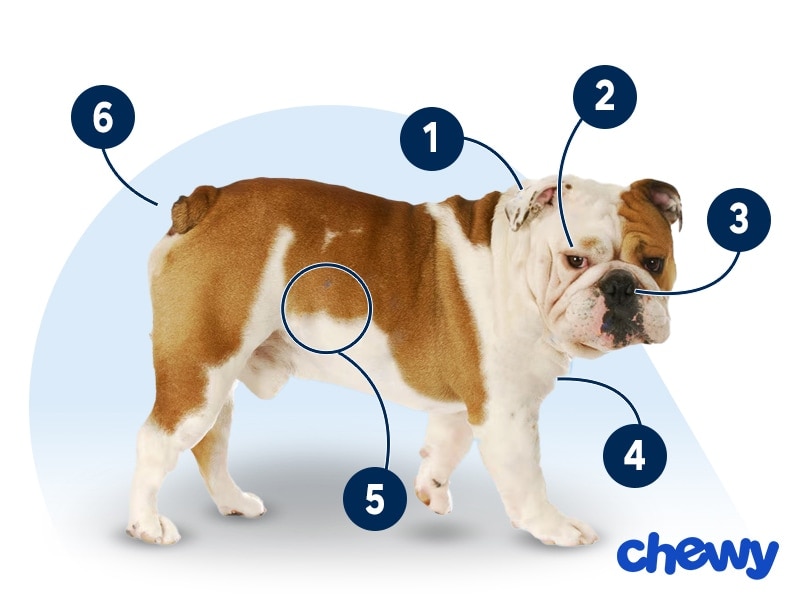 6

1

2

3

4

5

chewy