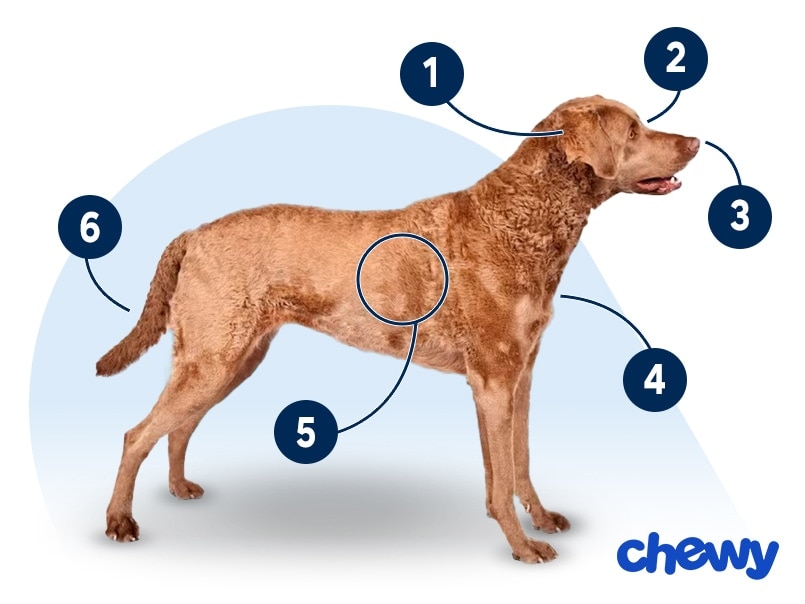 1
2
3
6
4
5
chewy