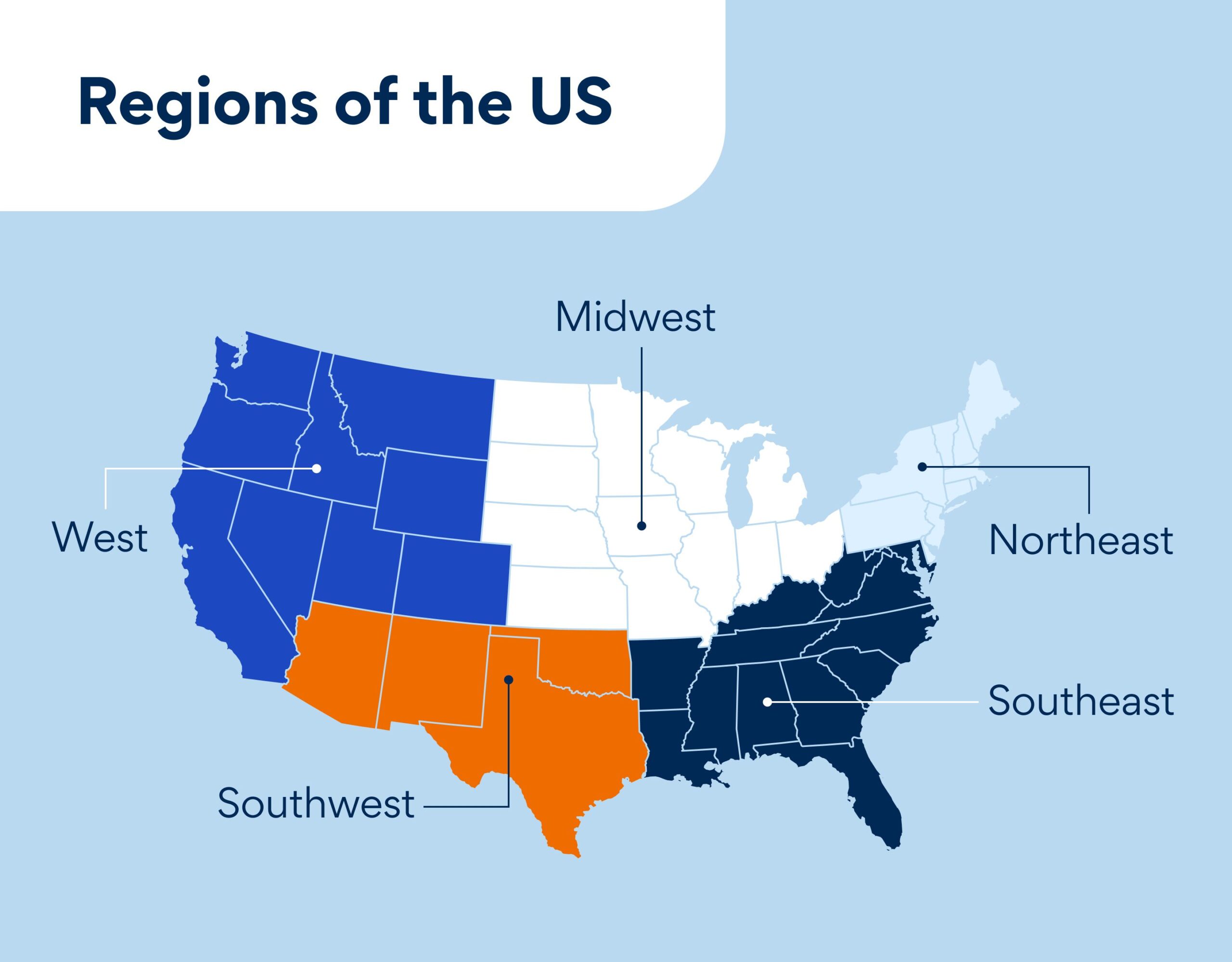 Regions of the US

Midwest

West

Northeast

Southeast

Southwest