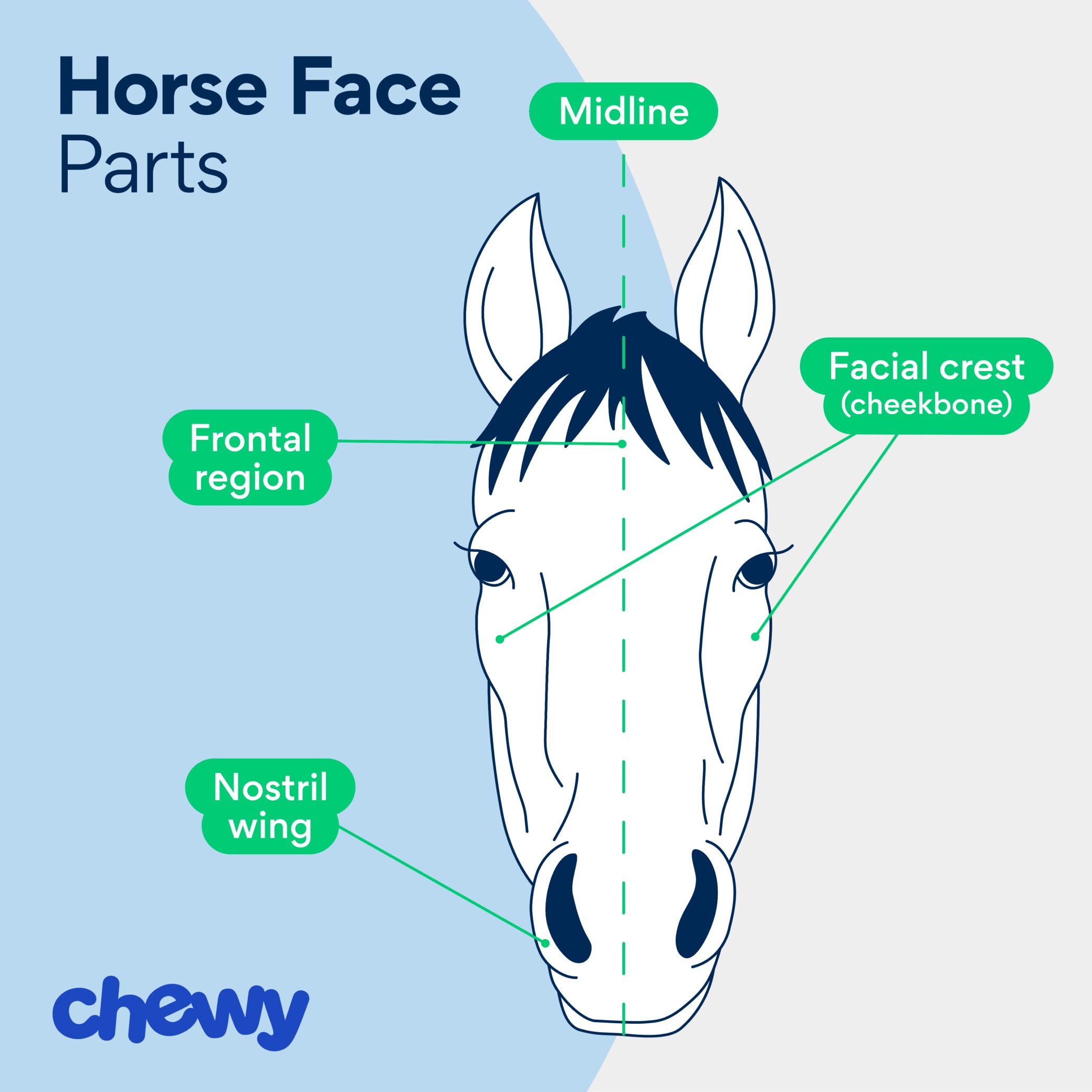 Horse Face
Parts

Midline

Facial crest
(cheekbone)

Frontal
region

Nostril
wing

chewy