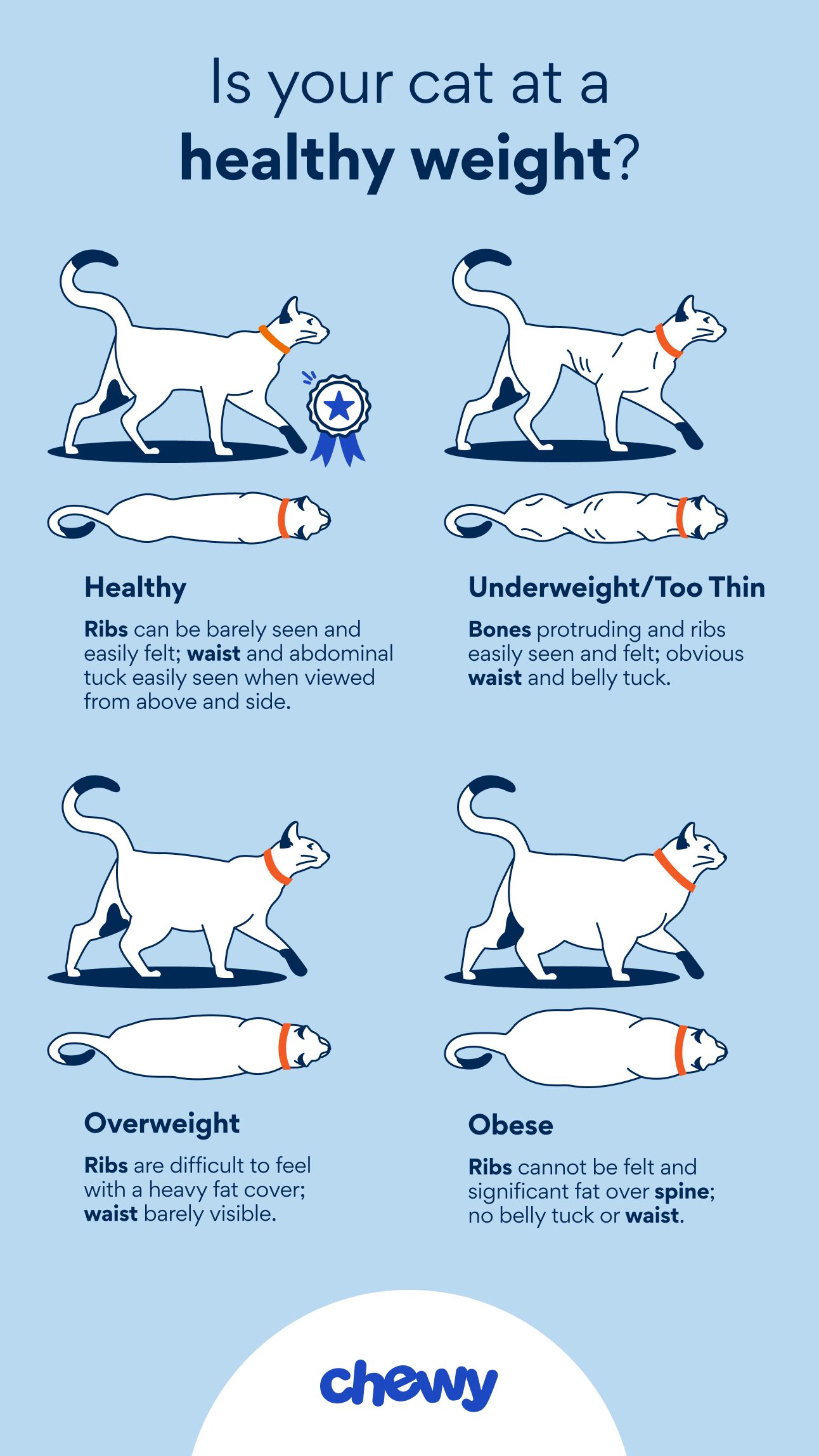 Is your cat at a healthy weight?

Healthy

Ribs can be barely seen and easily felt; waist and abdominal tuck easily seen when viewed from above and side.

Underweight/Too Thin

Bones protruding and ribs easily seen and felt; obvious waist and belly tuck.

Overweight

Ribs are difficult to feel with a heavy fat cover; waist barely visible.

Obese

Ribs cannot be felt and significant fat over spine; no belly tuck or waist.

chewy