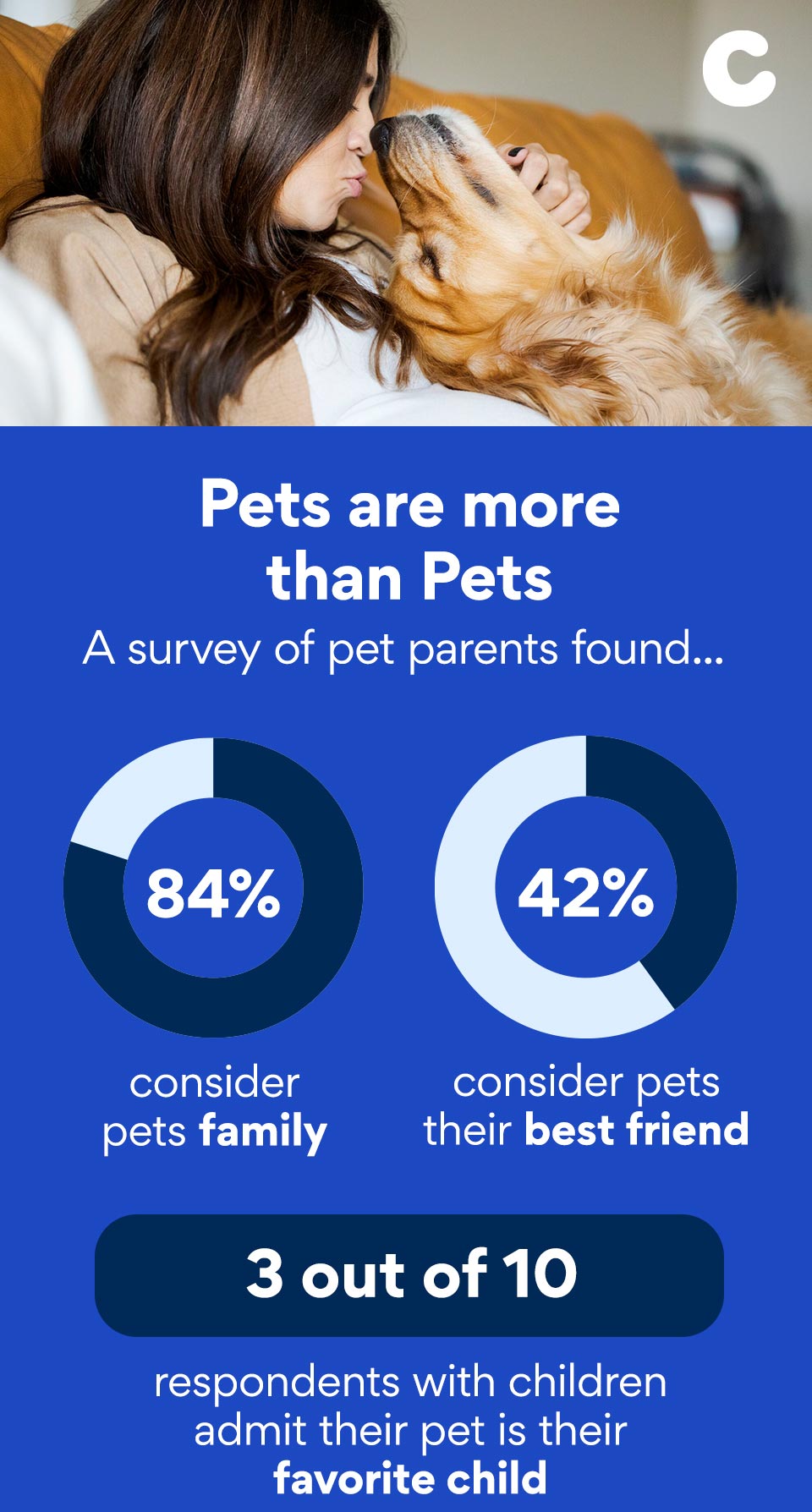 C

Pets are more than Pets

A survey of pet parents found...

84%

consider pets family

42%

consider pets their best friend

3 out of 10

respondents with children admit their pet is their favorite child