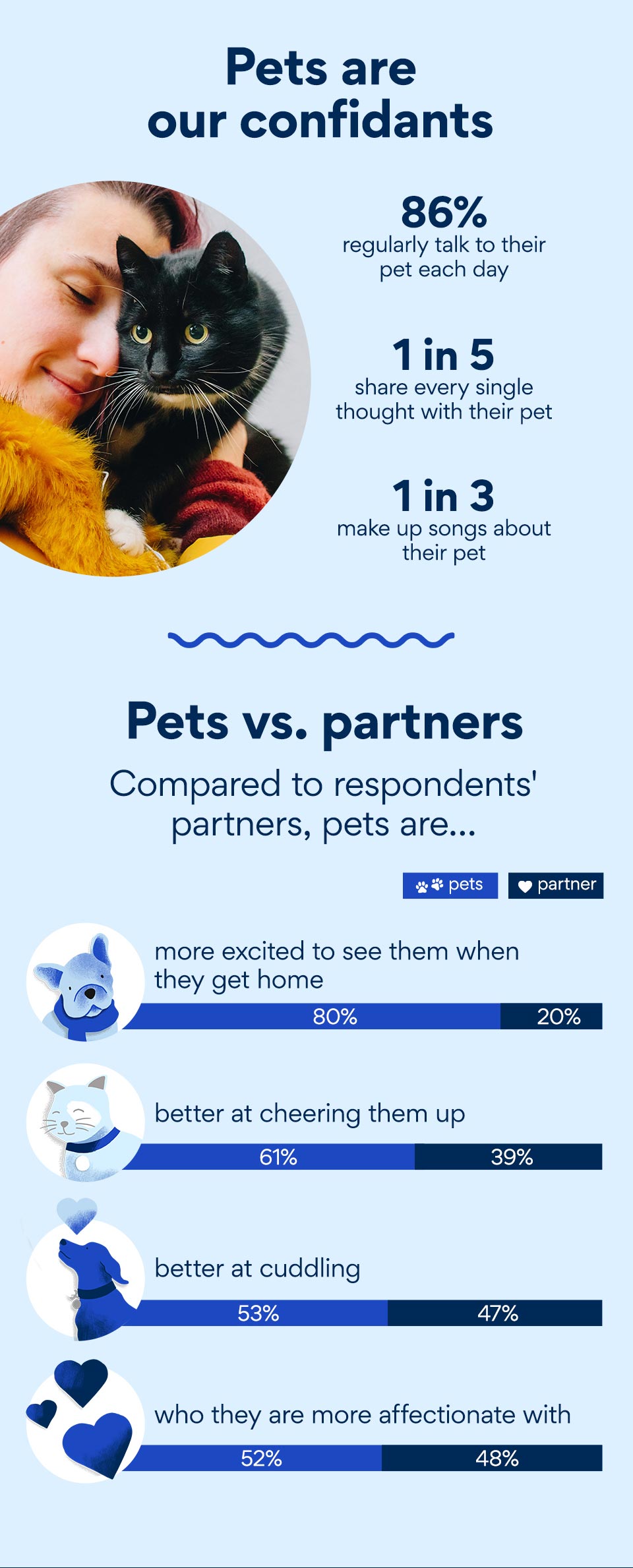 Pets are our confidants

86%
regularly talk to their pet each day

1 in 5
share every single thought with their pet

1 in 3
make up songs about their pet

Pets vs. partners

Compared to respondents' partners, pets are...

pets partner

more excited to see them when they get home
80% 20%

better at cheering them up
61% 39%

better at cuddling
53% 47%

who they are more affectionate with
52% 48%