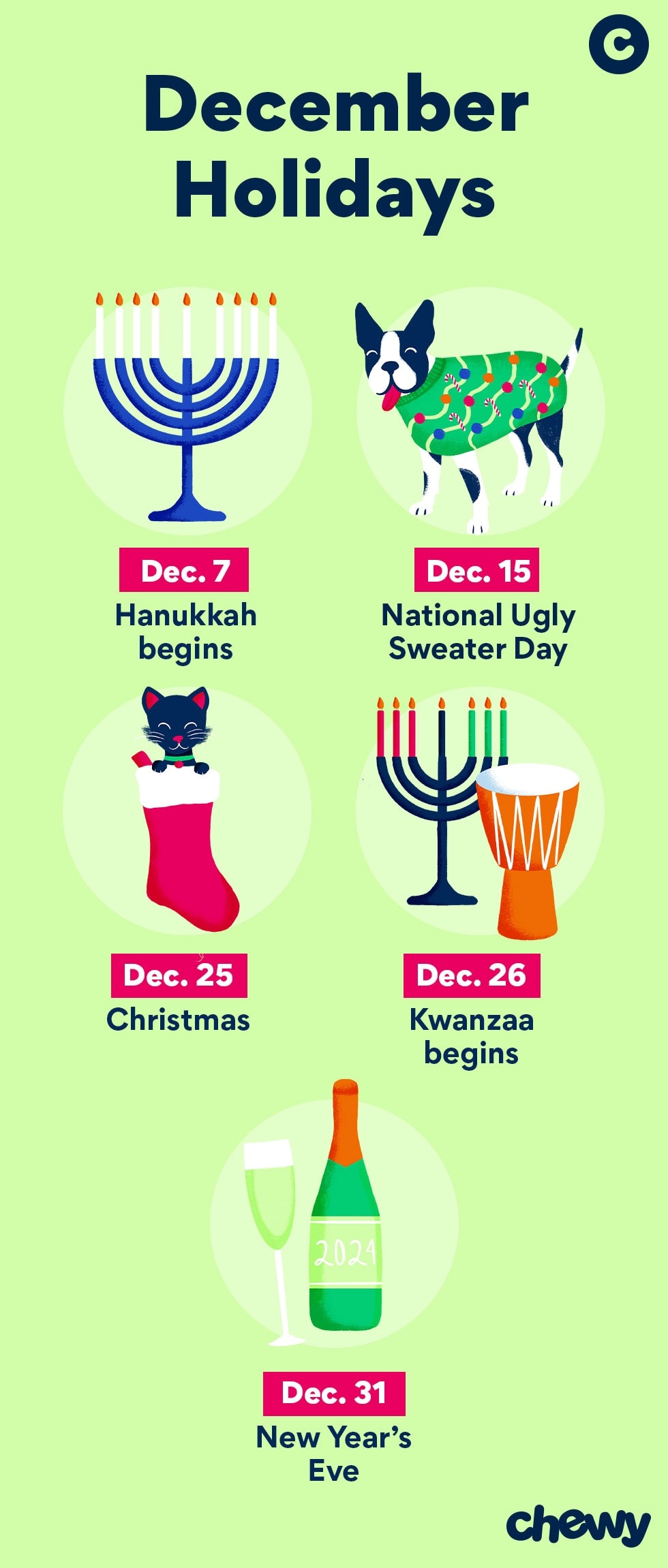 C

December Holidays

Dec. 7
Hanukkah begins

Dec. 15
National Ugly Sweater Day

Dec. 25
Christmas

Dec. 26
Kwanzaa begins

2024

Dec. 31
New Year's Eve

chewy