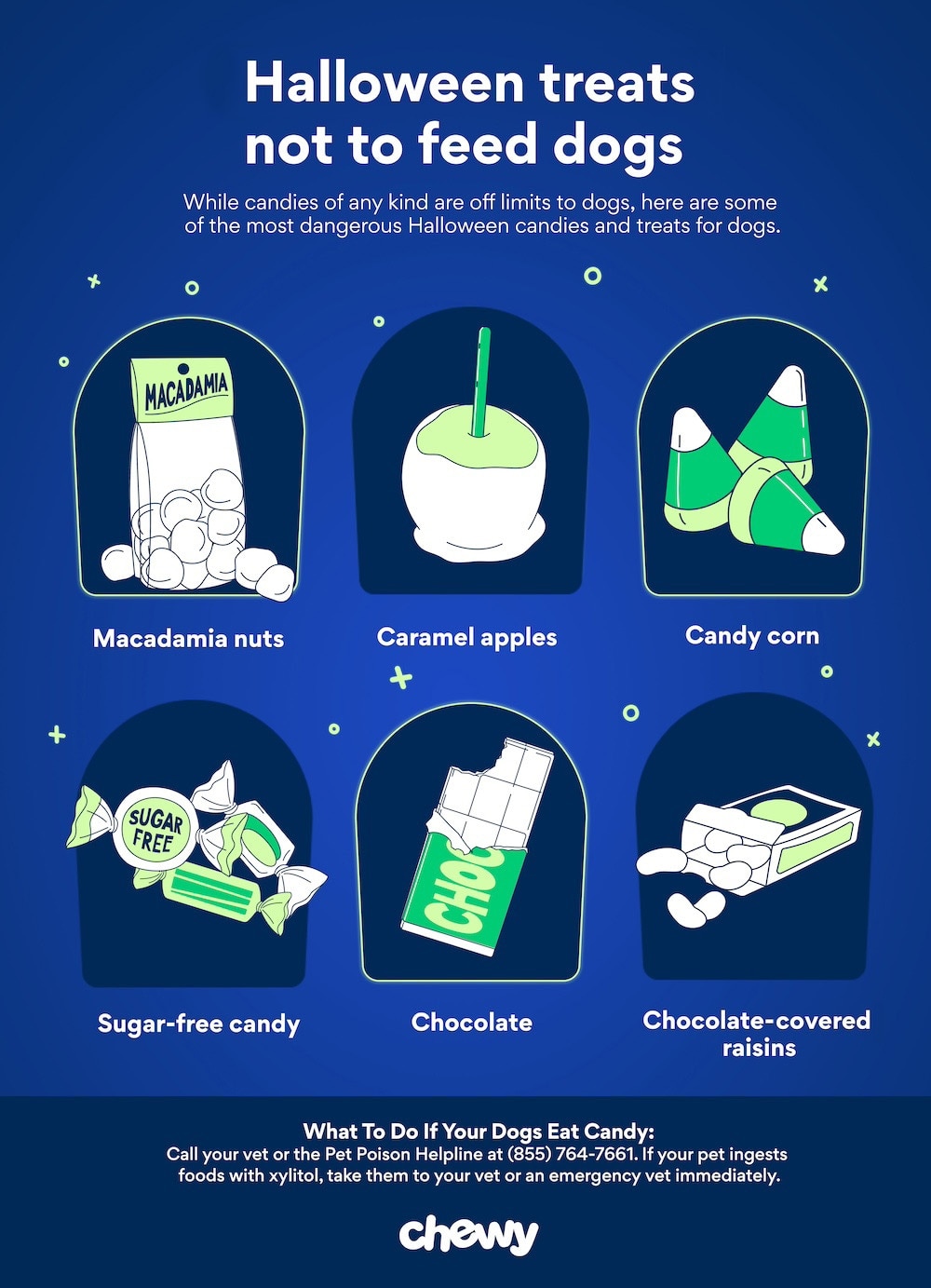 Halloween treats not to feed dogs

While candies of any kind are off limits to dogs, here are some of the most dangerous Halloween candies and treats for dogs.

MACADAMIA

Macadamia nuts

Caramel apples

Candy corn

SUGAR FREE

Sugar-free candy

CHOC

Chocolate

Chocolate-covered raisins

What To Do If Your Dogs Eat Candy:
Call your vet or the Pet Poison Helpline at (855) 764-7661. If your pet ingests foods with xylitol, take them to your vet or an emergency vet immediately.

chewy