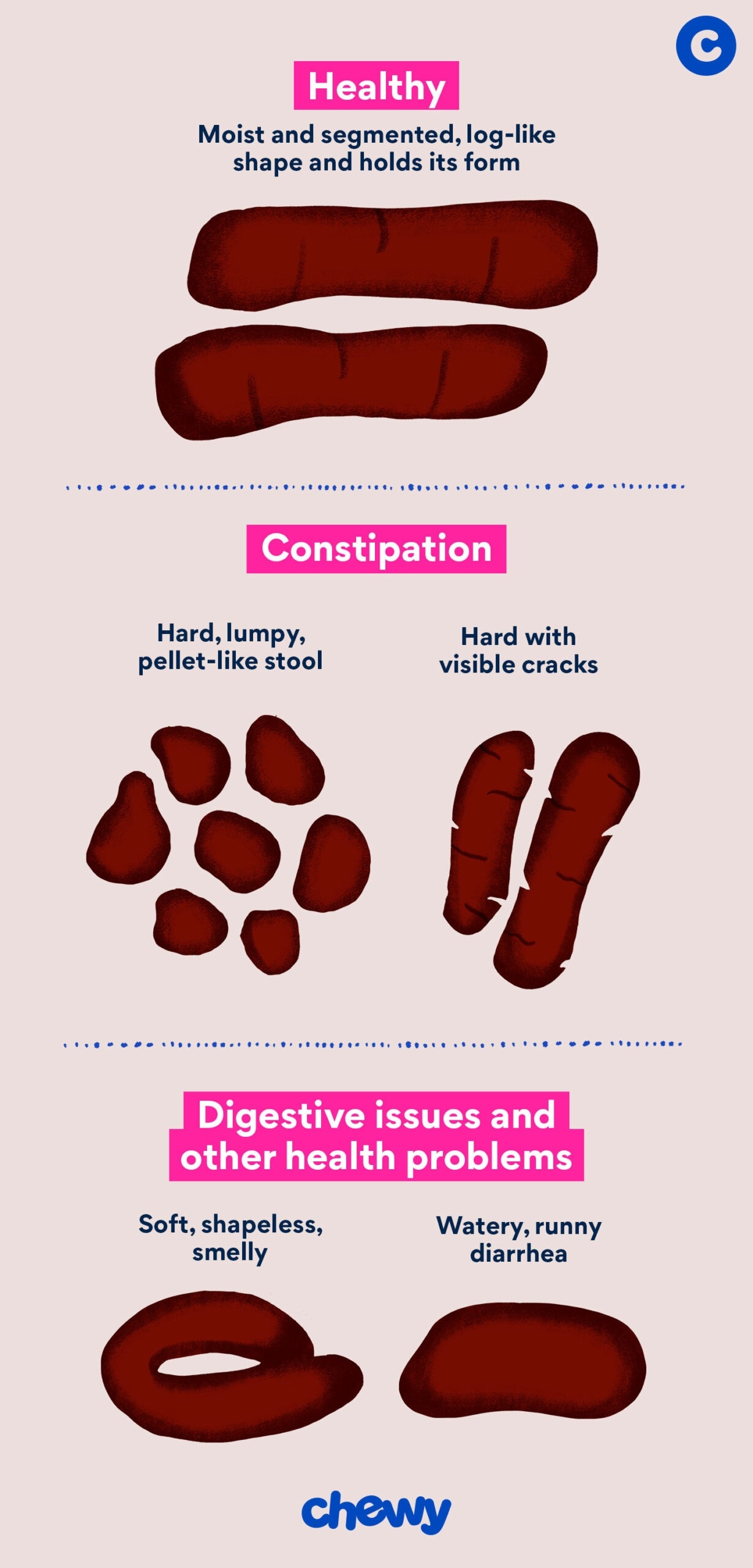 C

Healthy

Moist and segmented, log-like shape and holds its form

Constipation

Hard, lumpy, pellet-like stool

Hard with visible cracks

Digestive issues and other health problems

Soft, shapeless, smelly

Watery, runny diarrhea

chewy