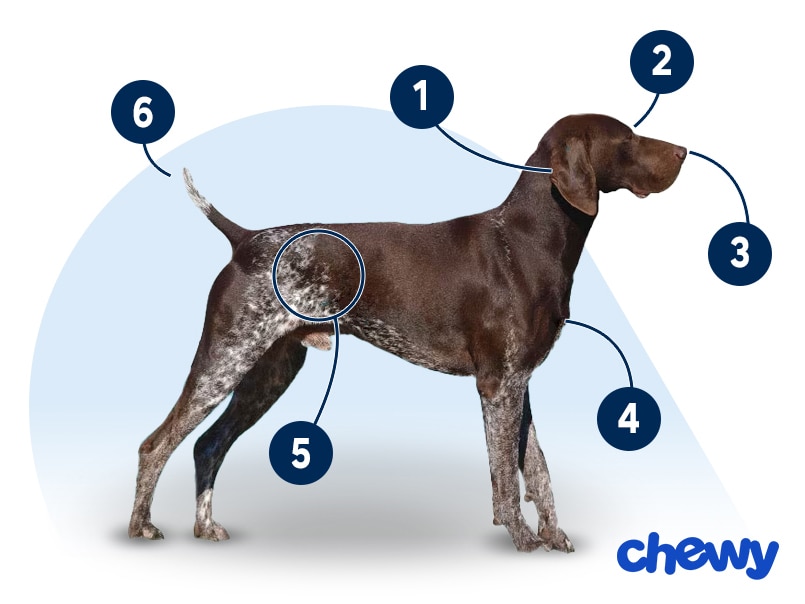 6

1

2

3

4

5

chewy