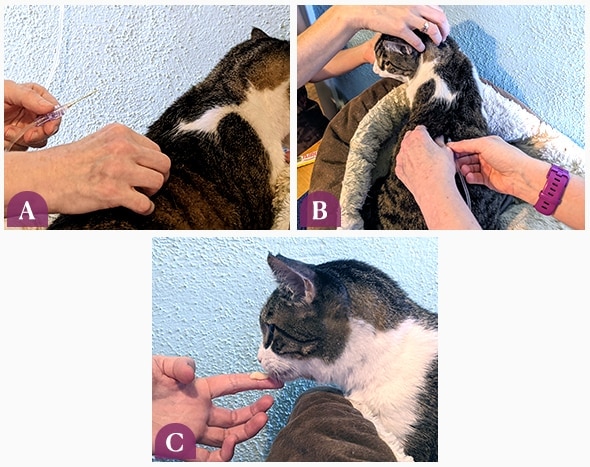 A

B

C