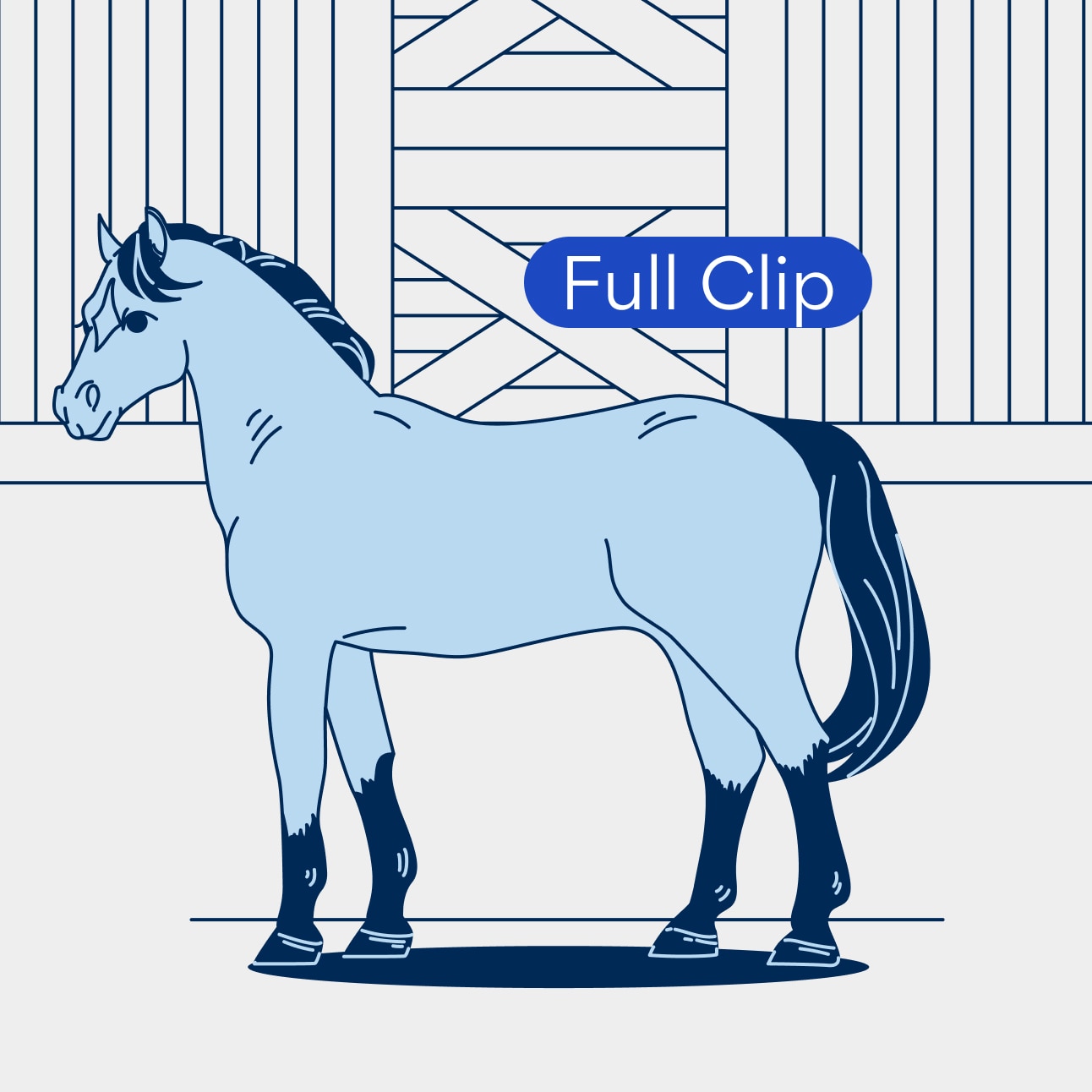 Full Clip