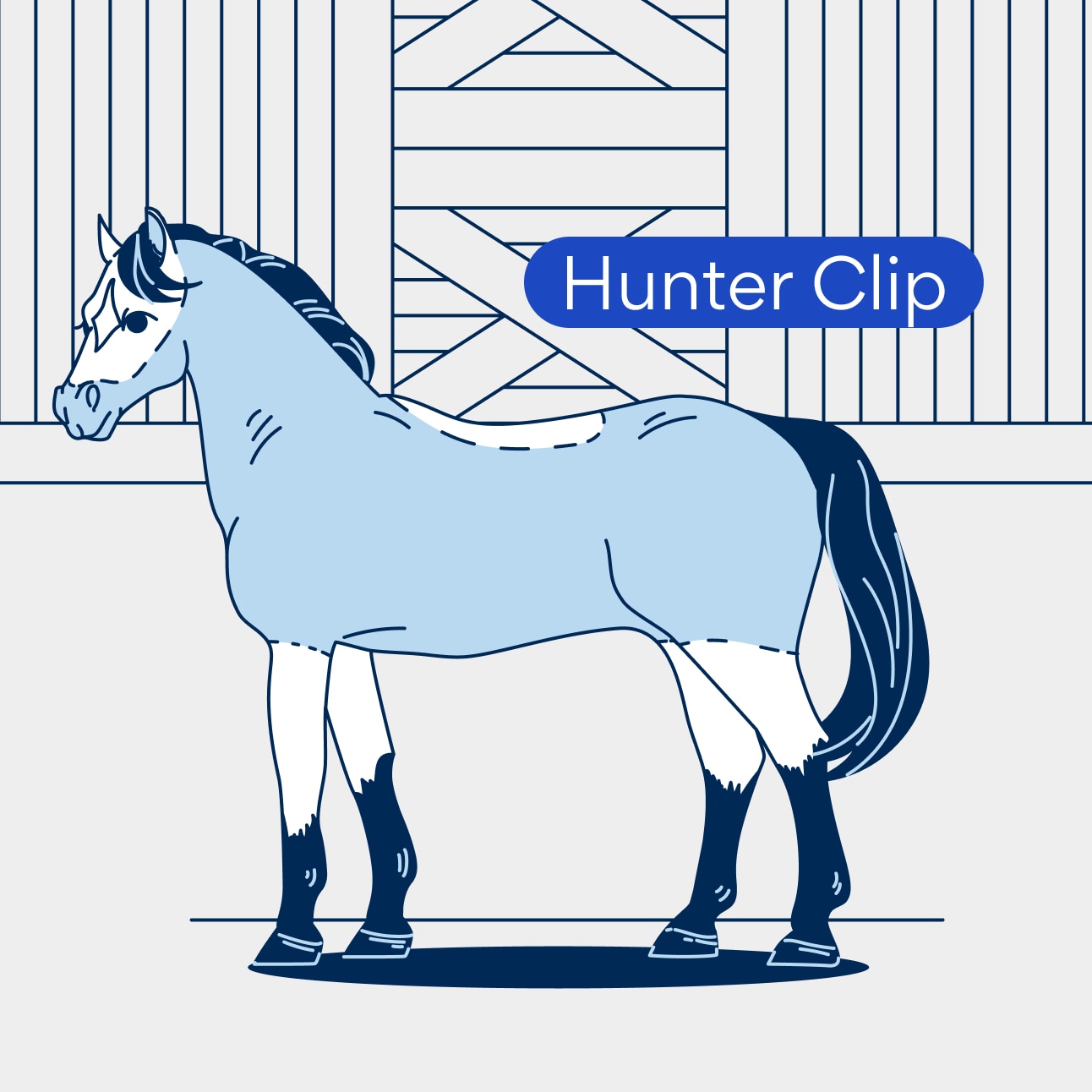 Hunter Clip