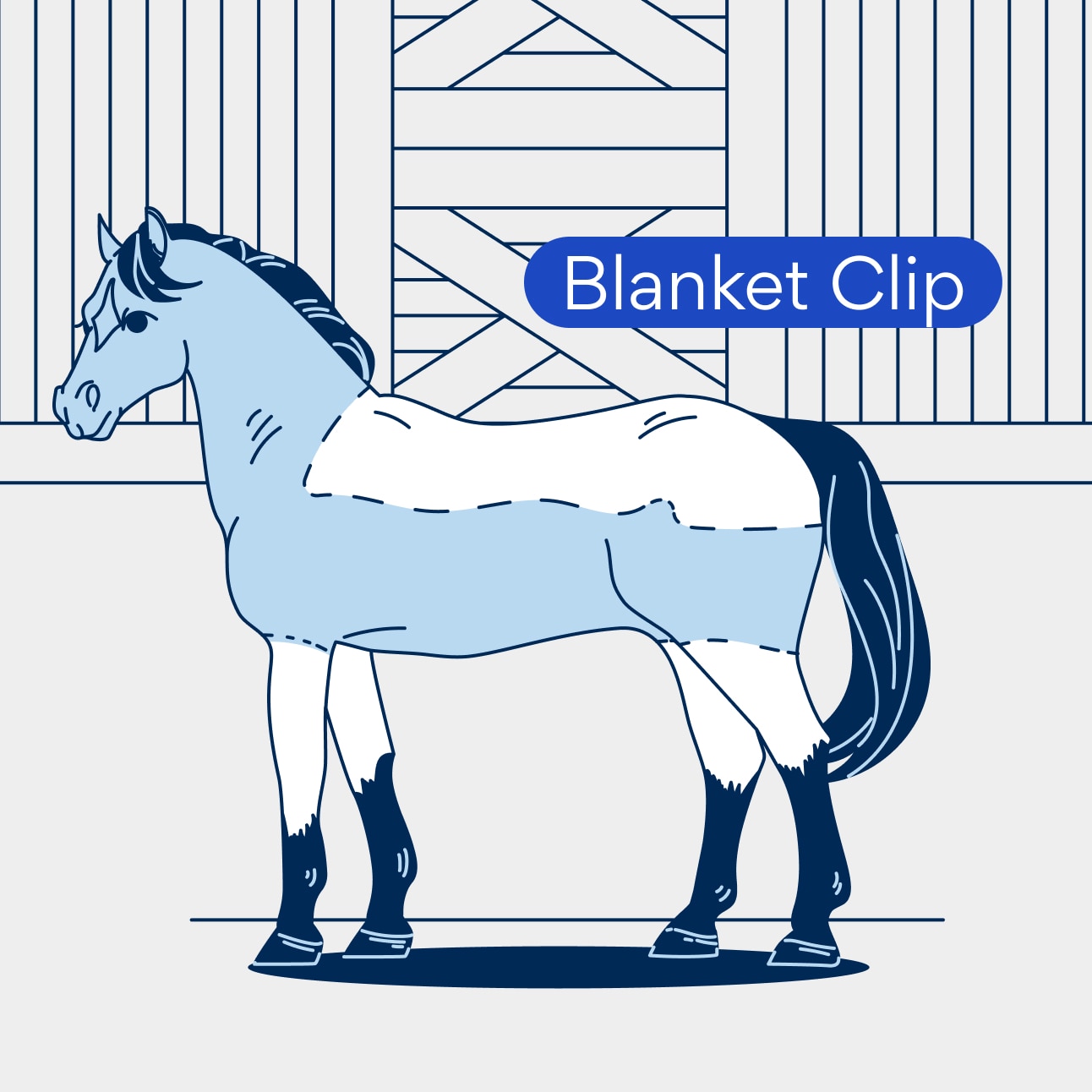 Blanket Clip