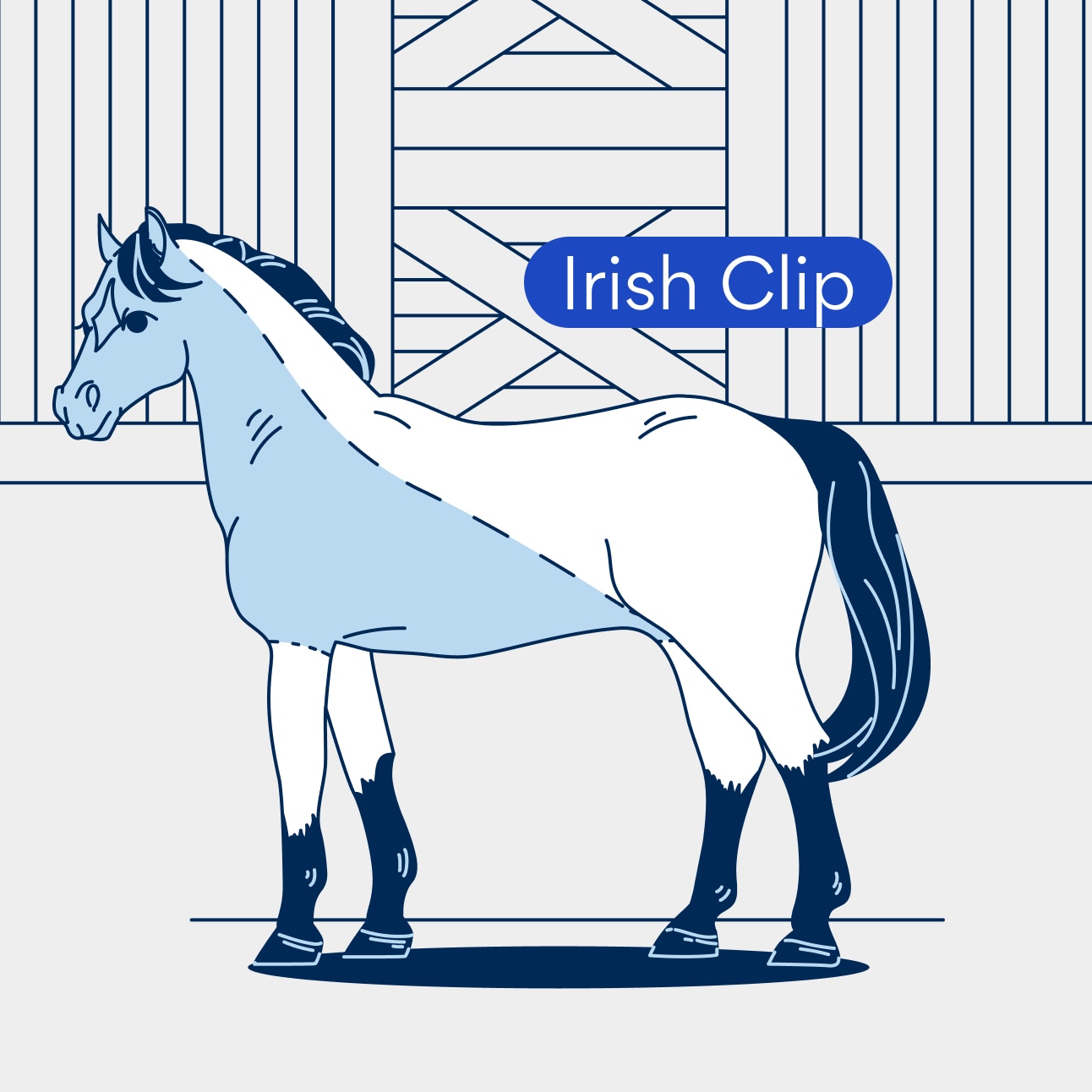 Irish Clip