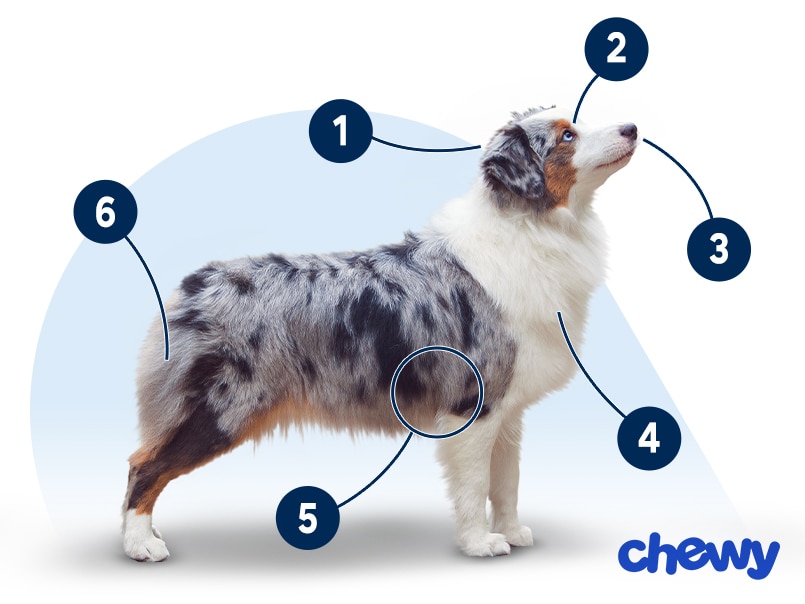 2
1
6
3
4
5
chewy