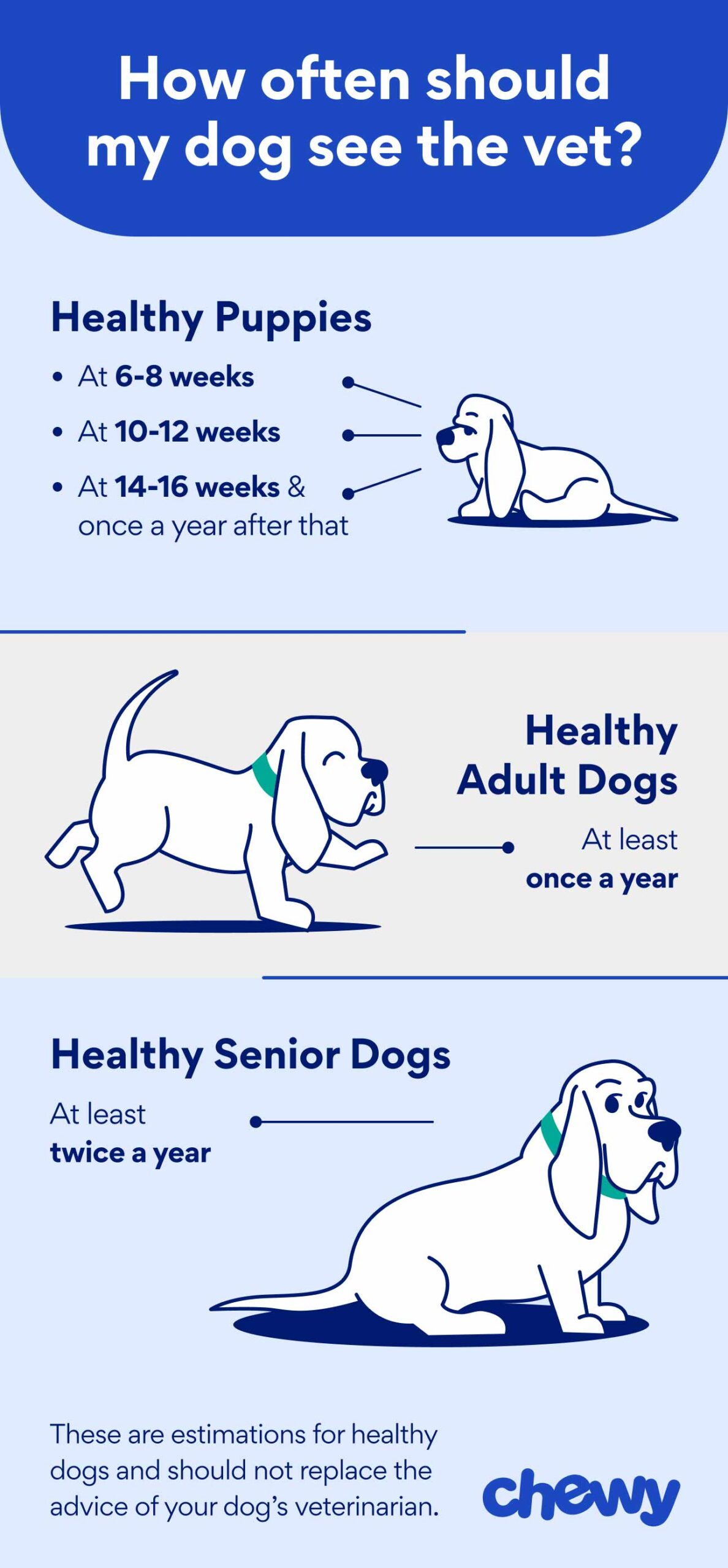 How often should my dog see the vet?

Healthy Puppies

• At 6-8 weeks
• At 10-12 weeks
• At 14-16 weeks & once a year after that

Healthy Adult Dogs

At least once a year

Healthy Senior Dogs

At least twice a year

These are estimations for healthy dogs and should not replace the advice of your dog's veterinarian.

chewy