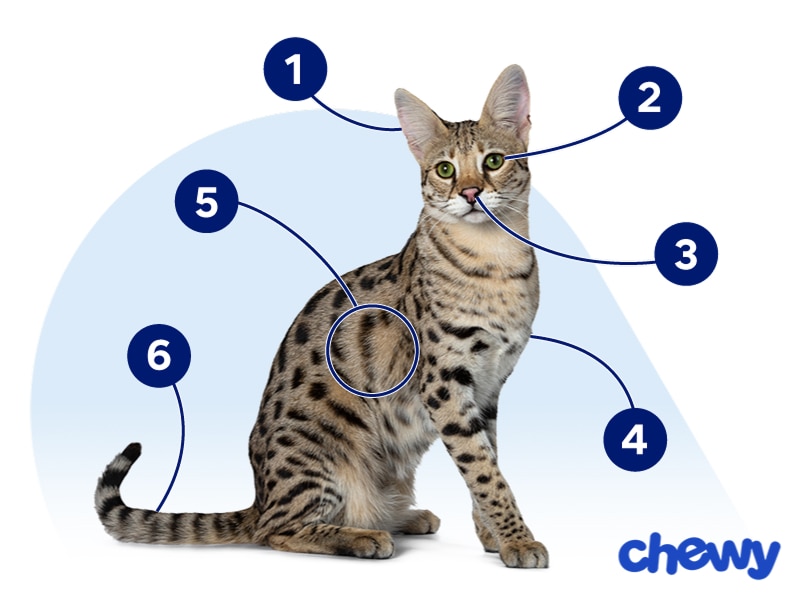 1
2
5
3
6
4
chewy