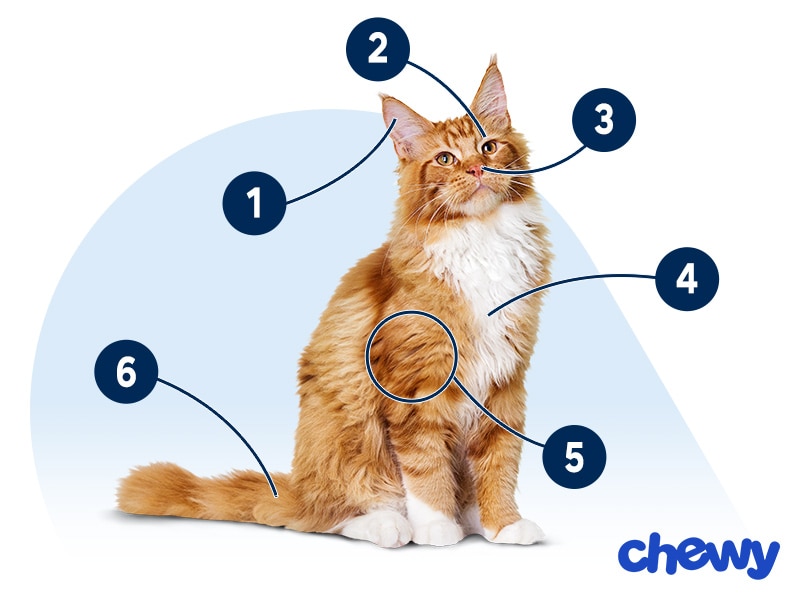 2
3
1
4
6
5
chewy